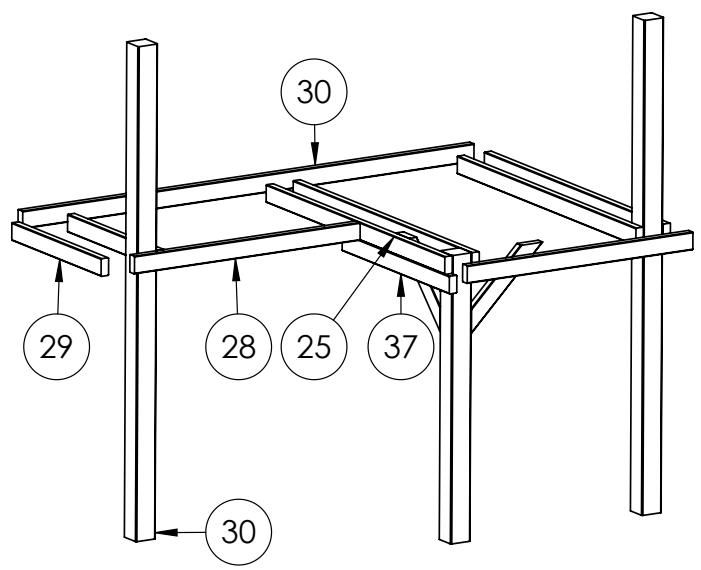 30

29

28

25

37

30