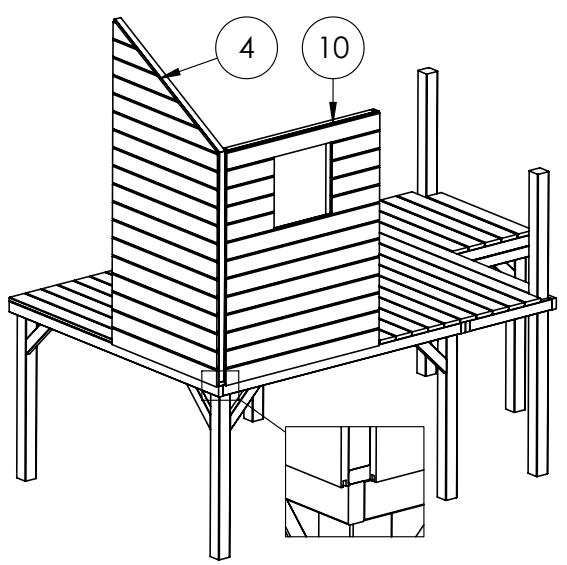 4

10