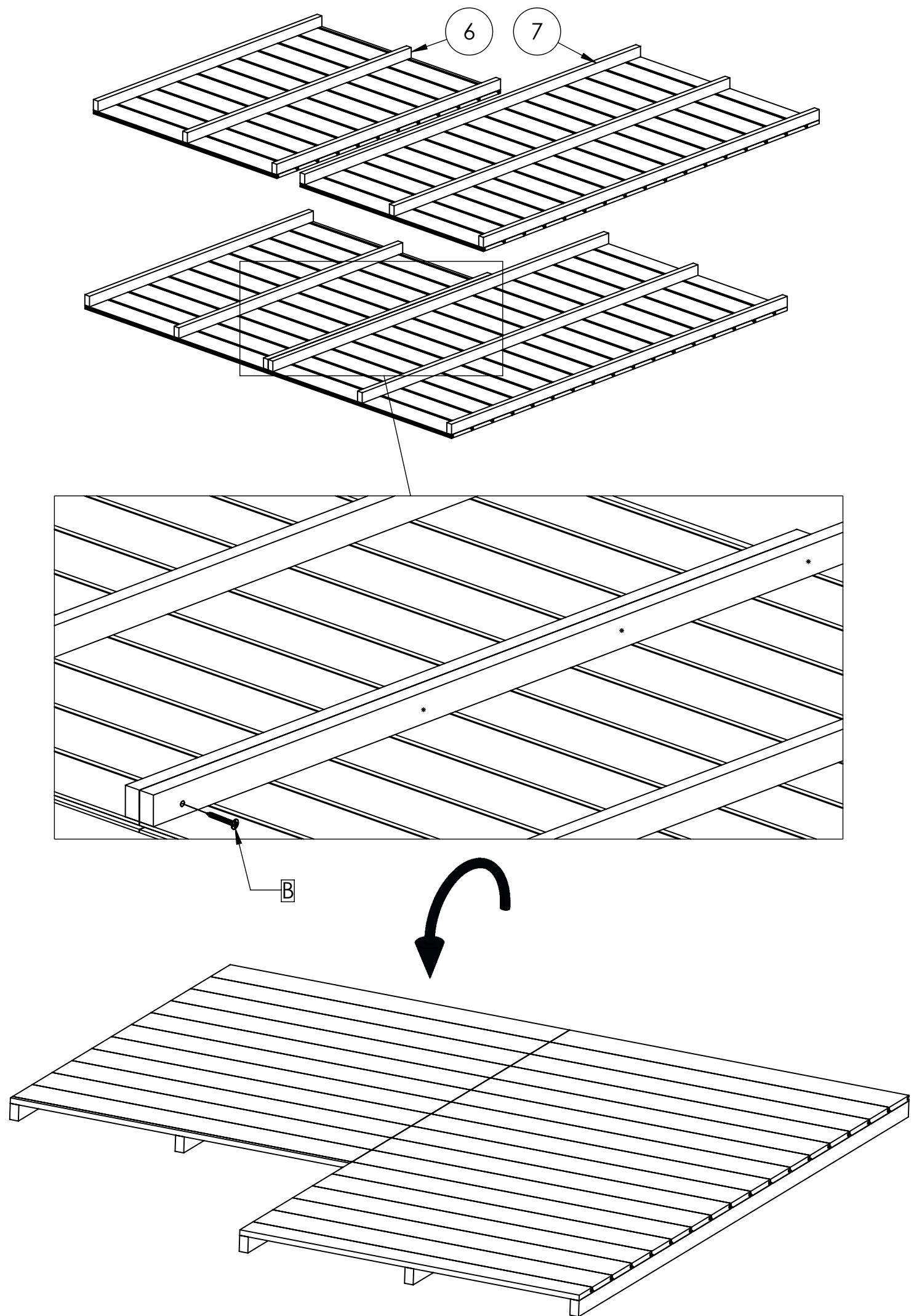 6
7
B