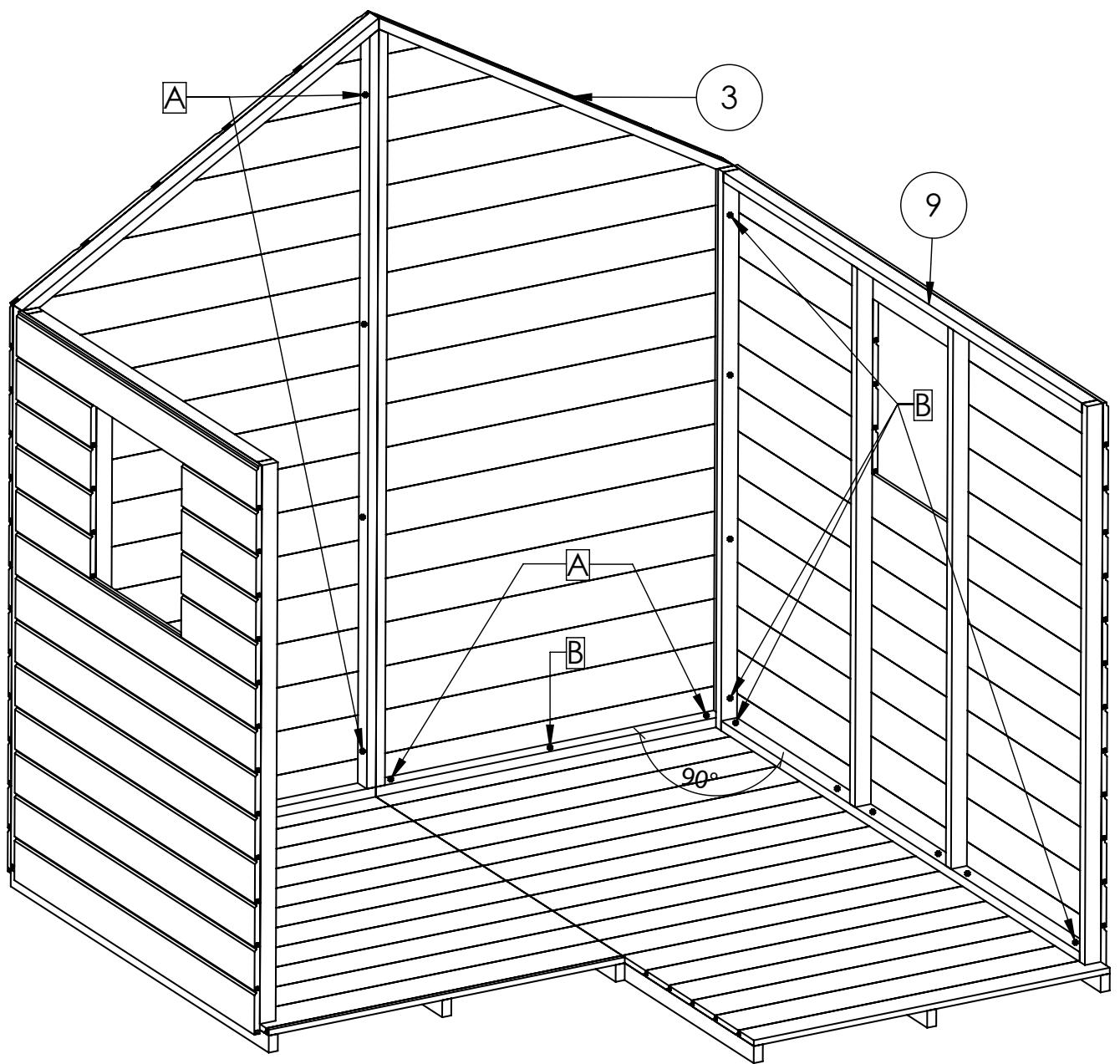 A
3
9
B
A
B
90°