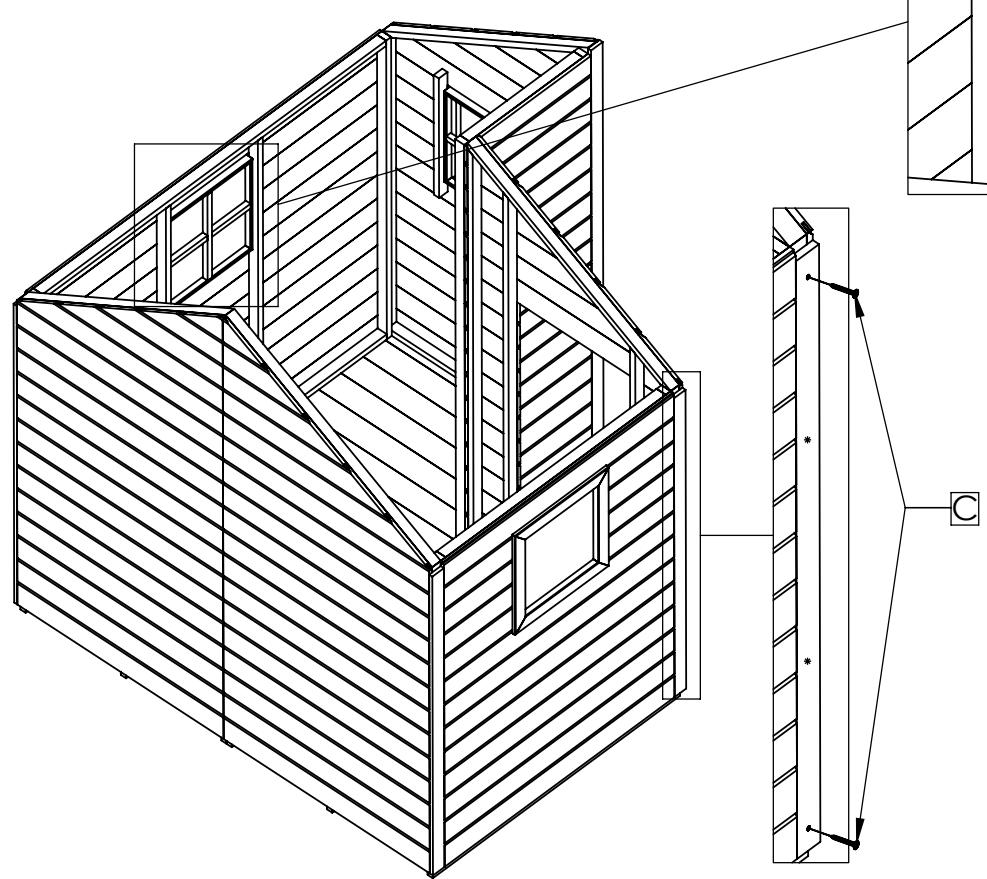 C