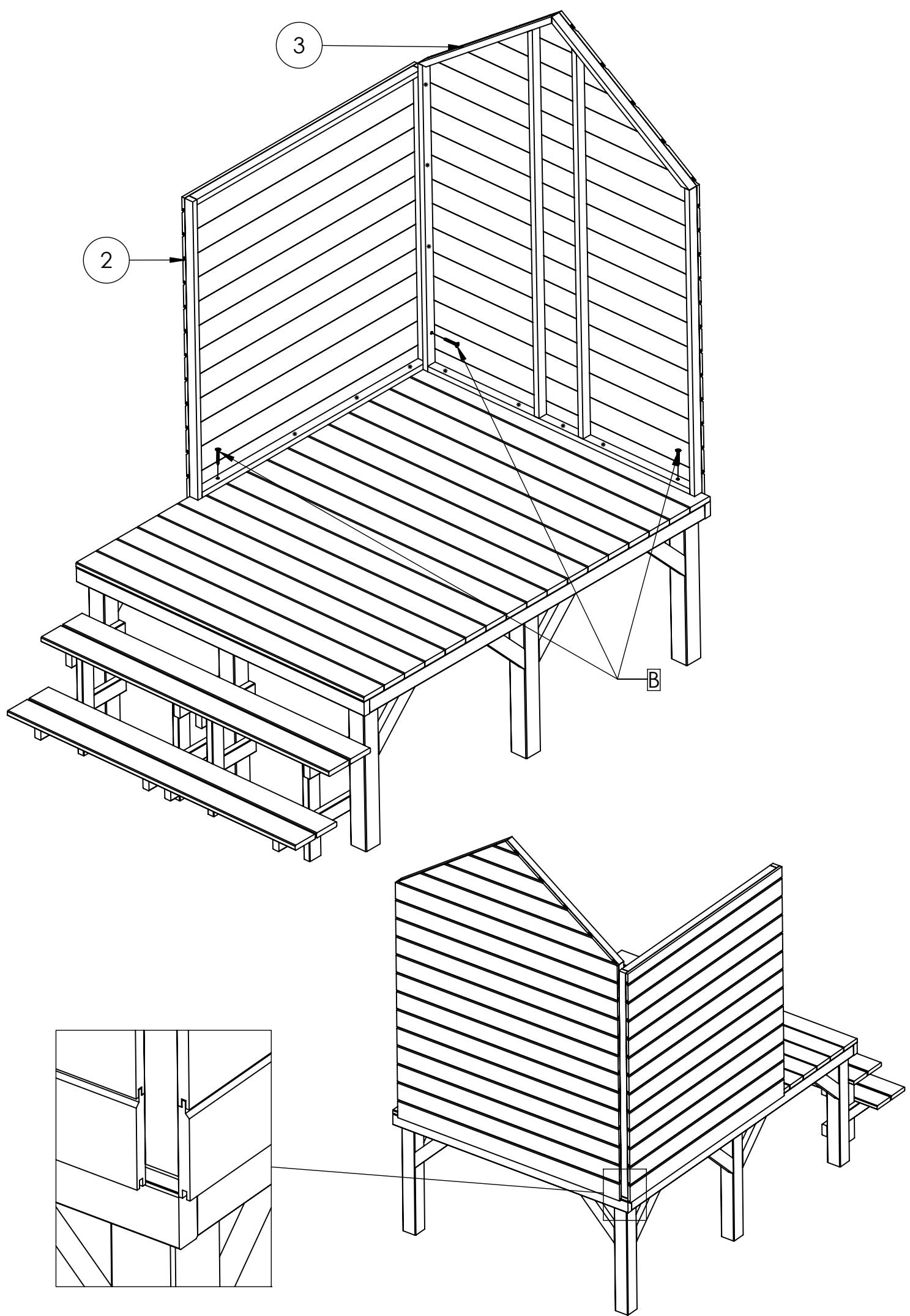 3

2

B