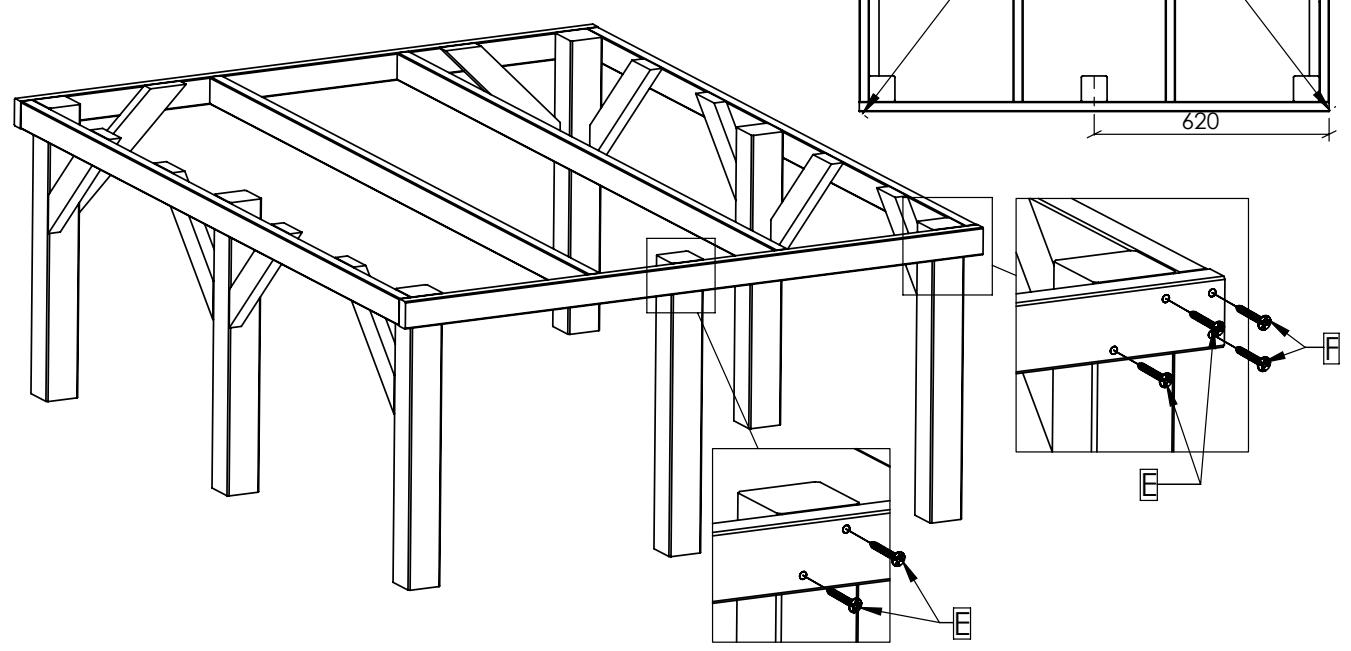 620

F

E

E