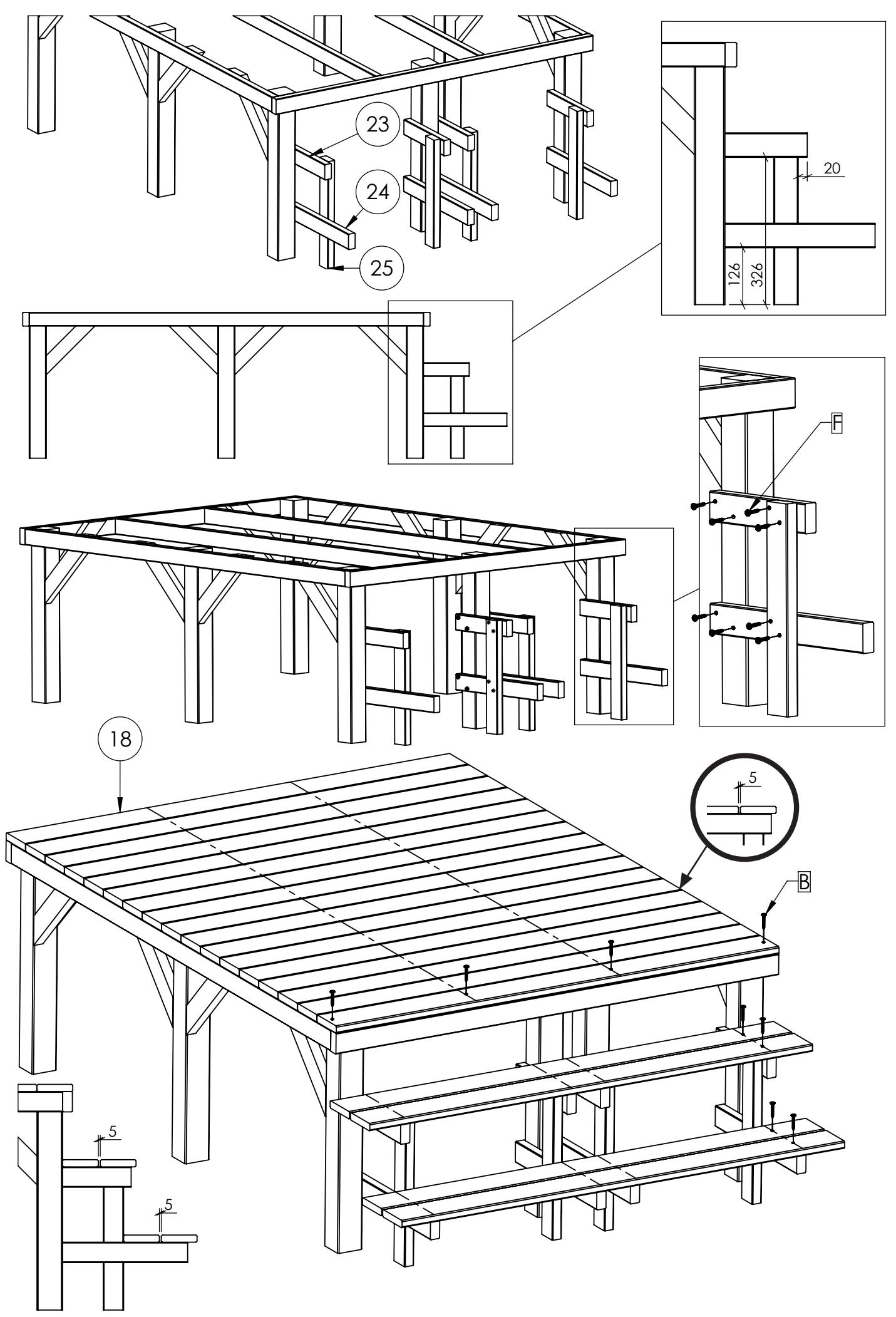 23
24
25
20
126
326
F
18
5
B
5
5