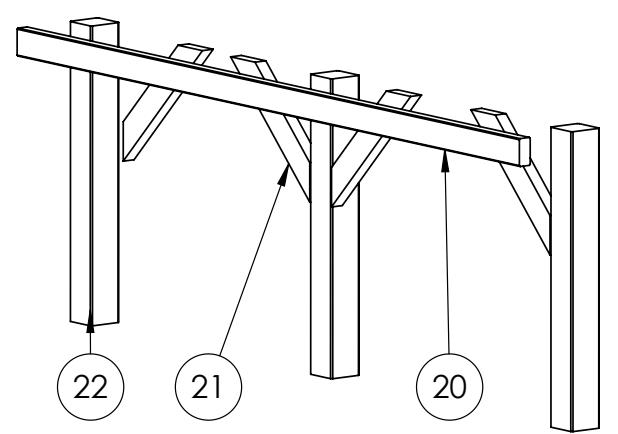 22

21

20