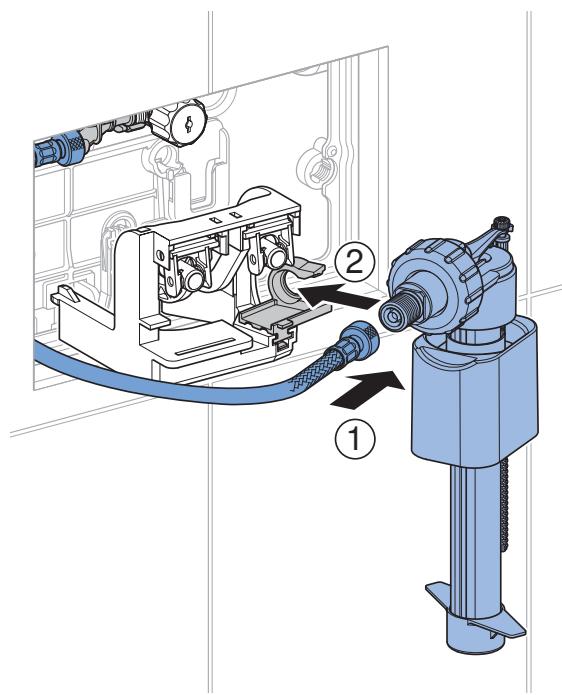 2
1