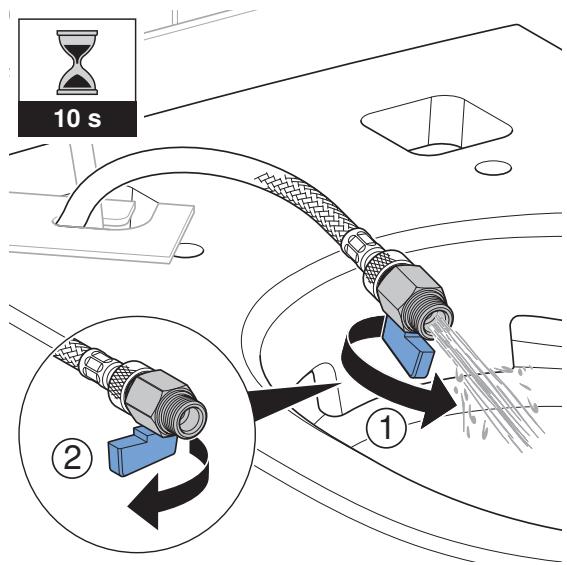 10 s

1

2