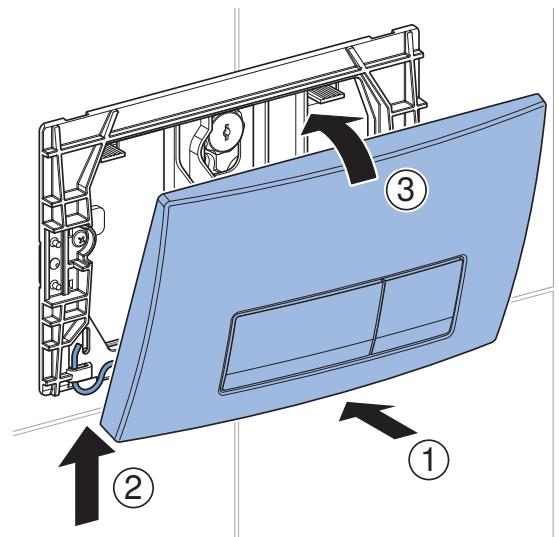 3
1
2