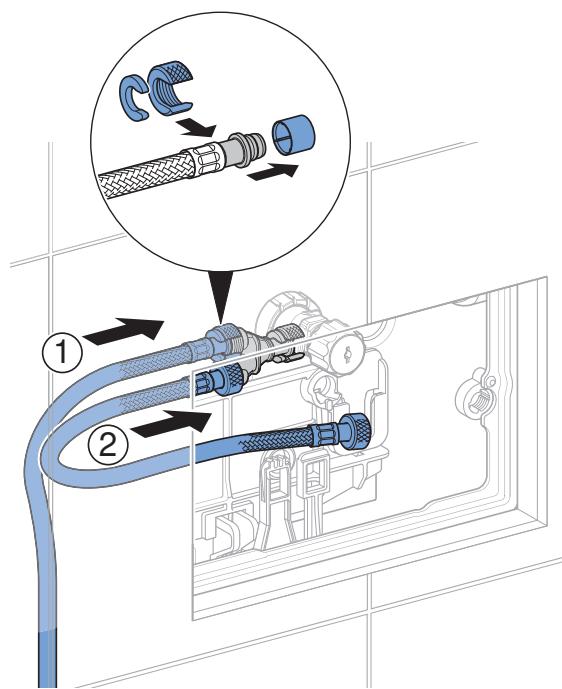 1
2