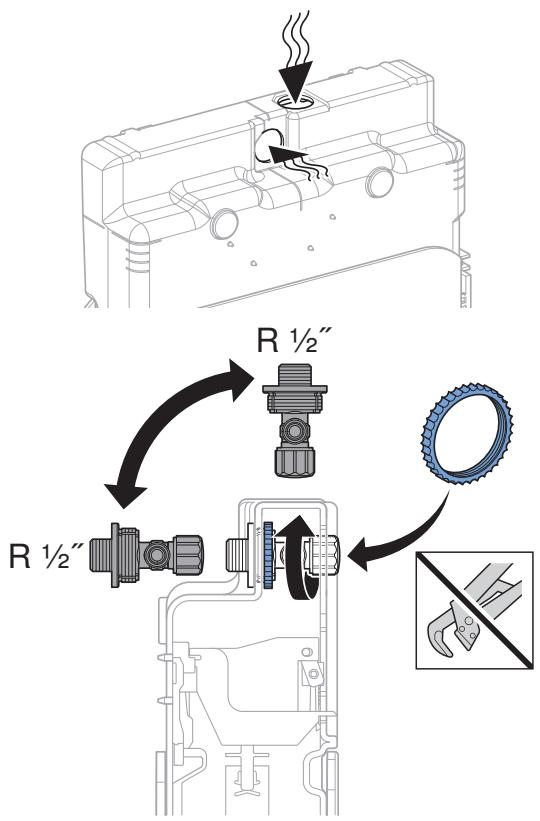 R ½″

R ½″