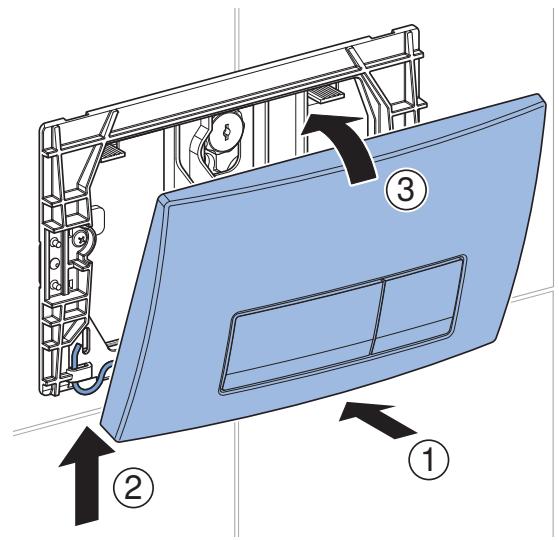 3

1

2