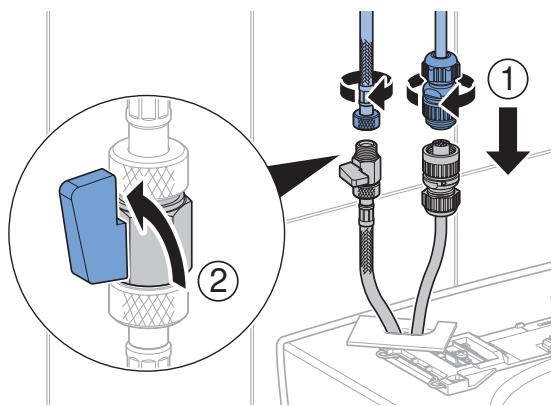 1

2