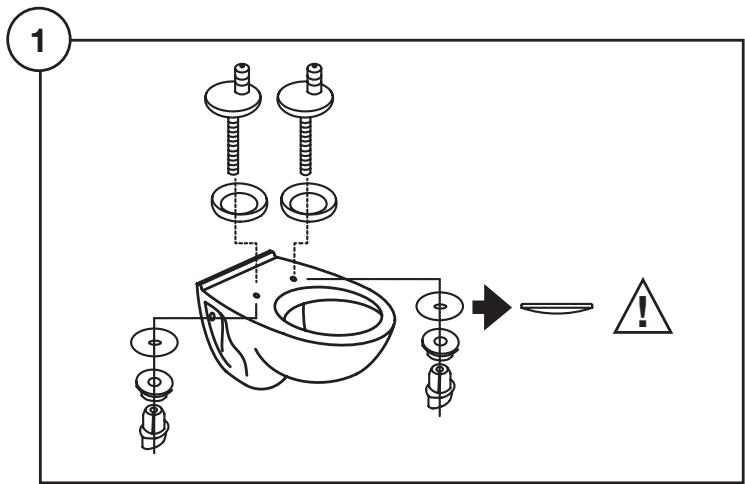 1

!