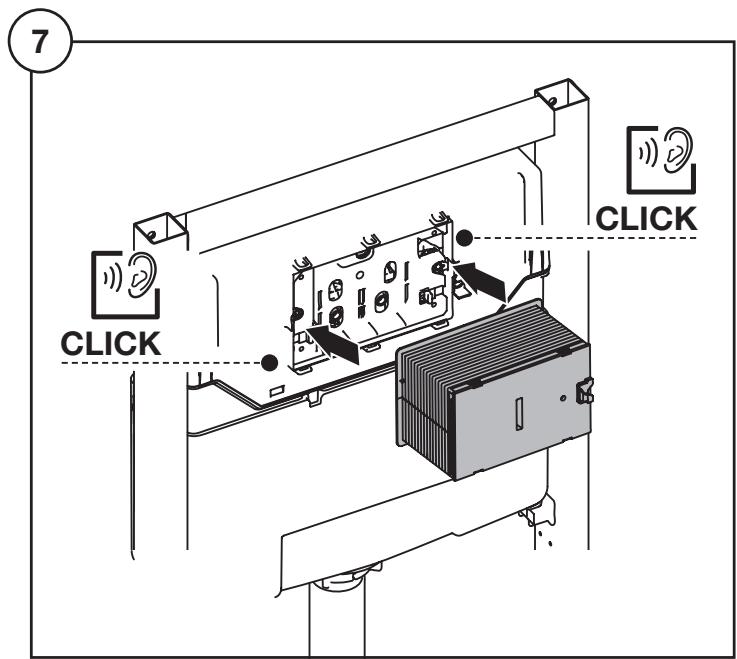 7

CLICK

CLICK