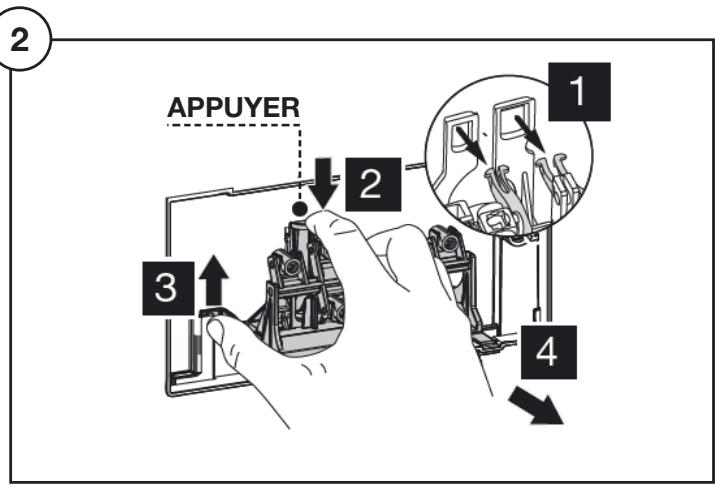 2

APPUYER

1

2

3

4