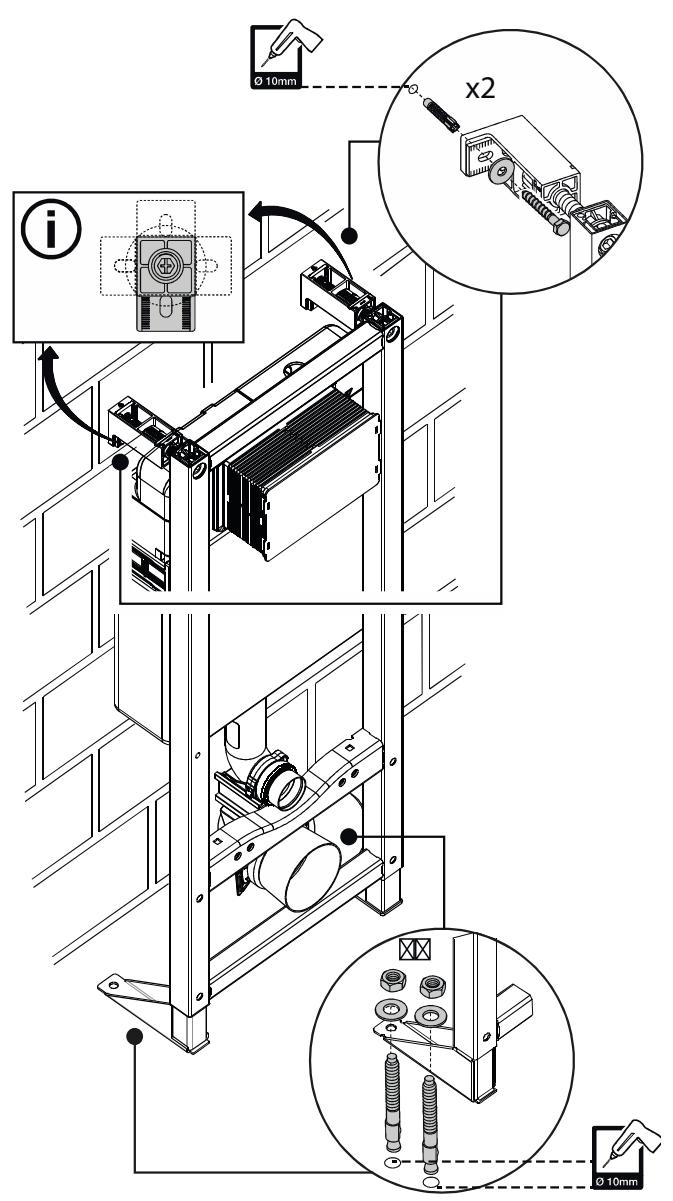 Ø 10mm

x2

i

Ø 10mm