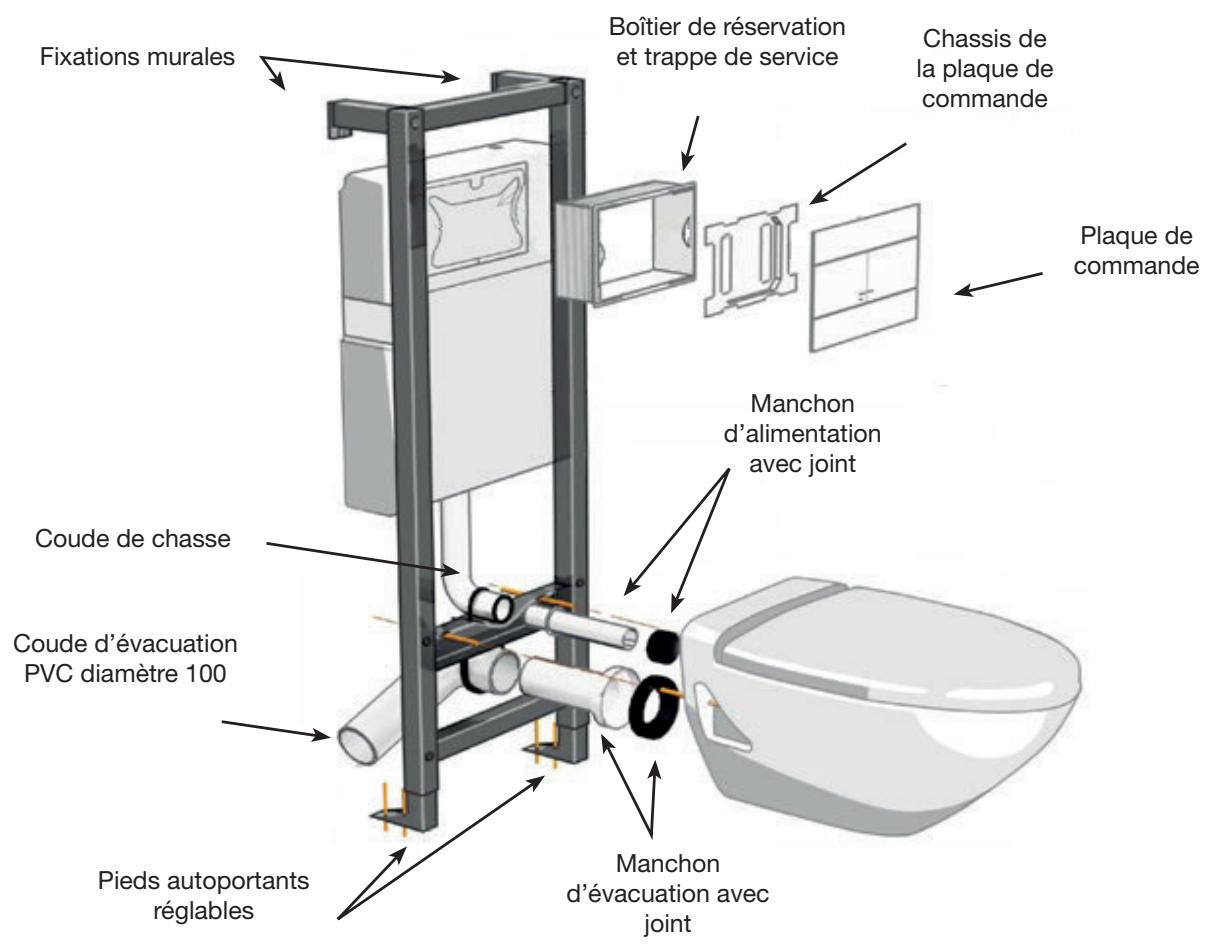 Fixations murales

Boîtier de réservation et trappe de service

Chassis de la plaque de commande

Plaque de commande

Manchon d'alimentation avec joint

Coude de chasse

Coude d'évacuation PVC diamètre 100

Pieds autoportants réglables

Manchon d'évacuation avec joint