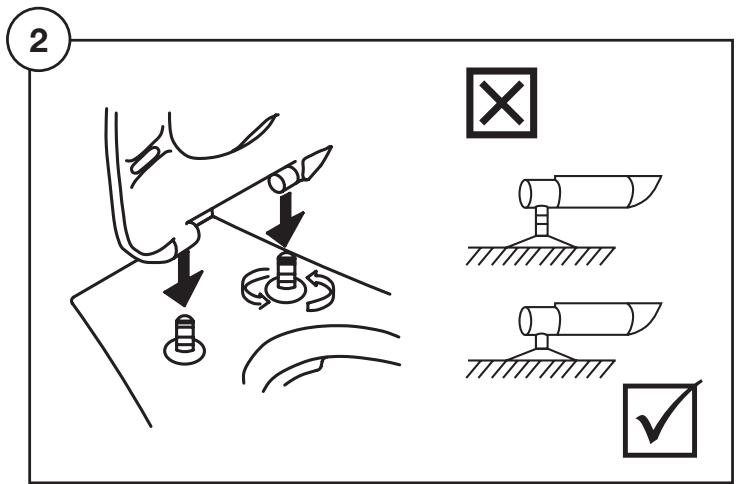 2