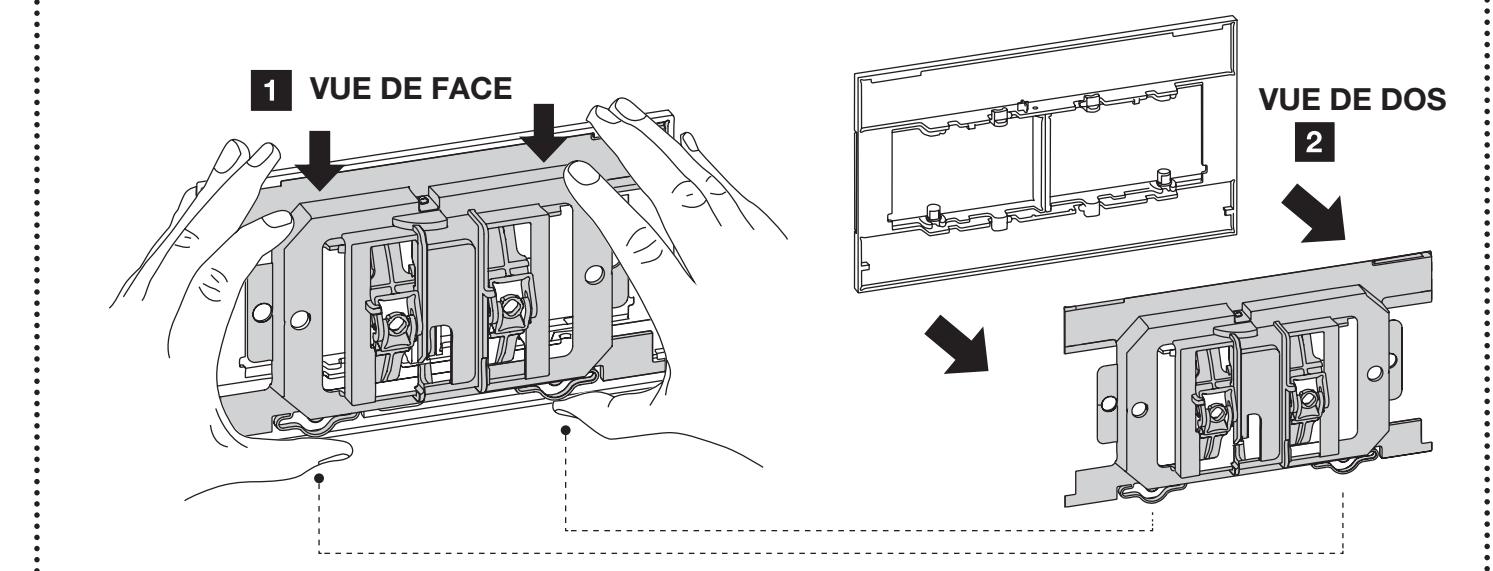 1 VUE DE FACE

VUE DE DOS
2