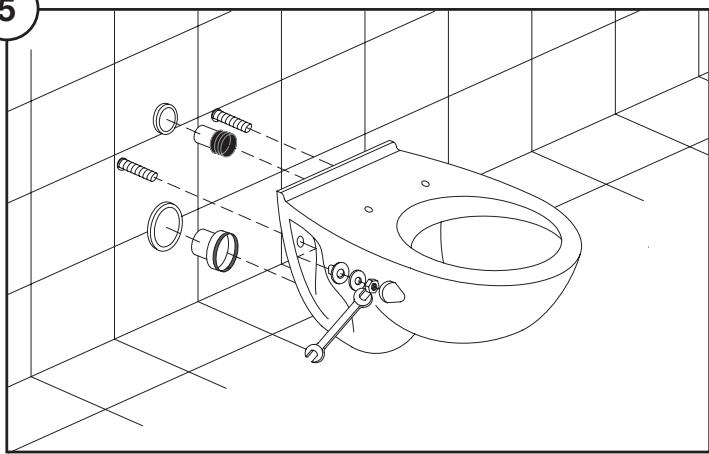 5