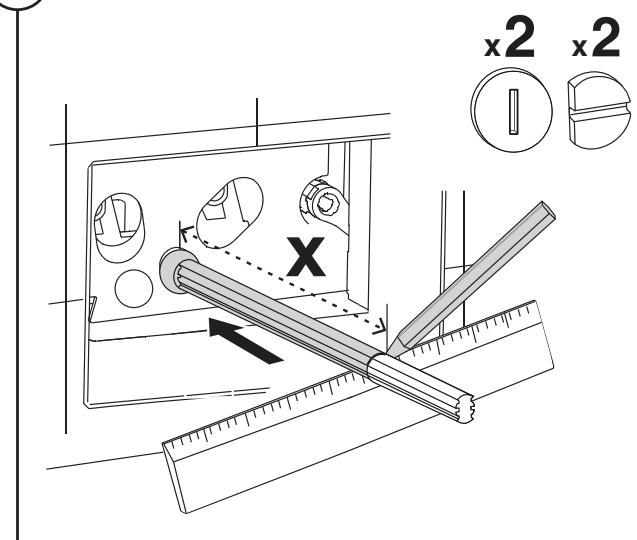 x2 x2

X