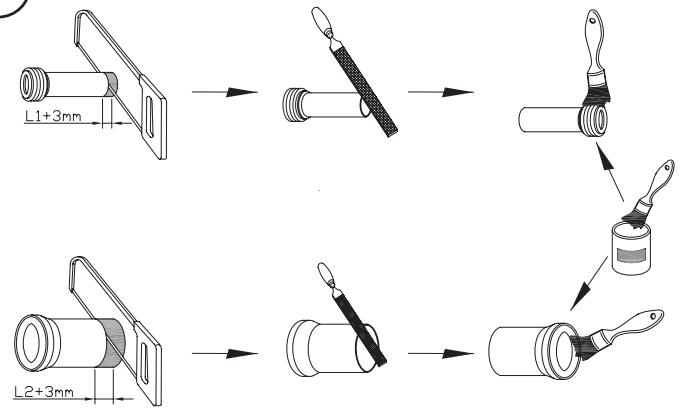 L1+3mm

L2+3mm