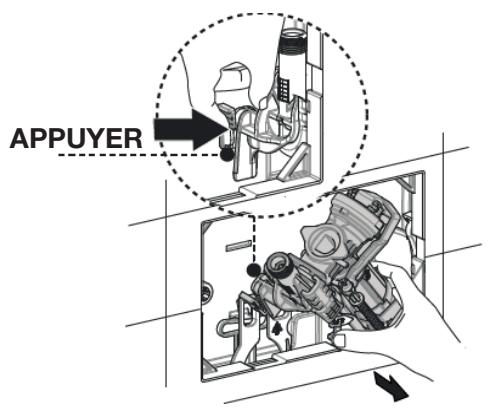 APPUYER