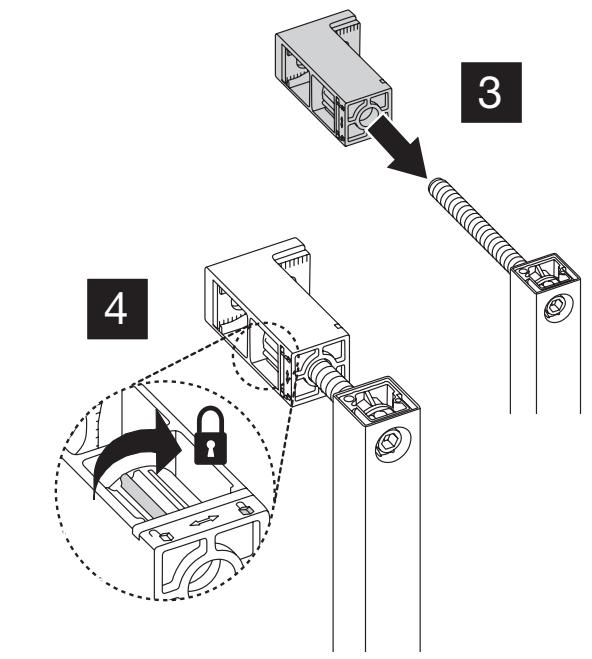 3

4