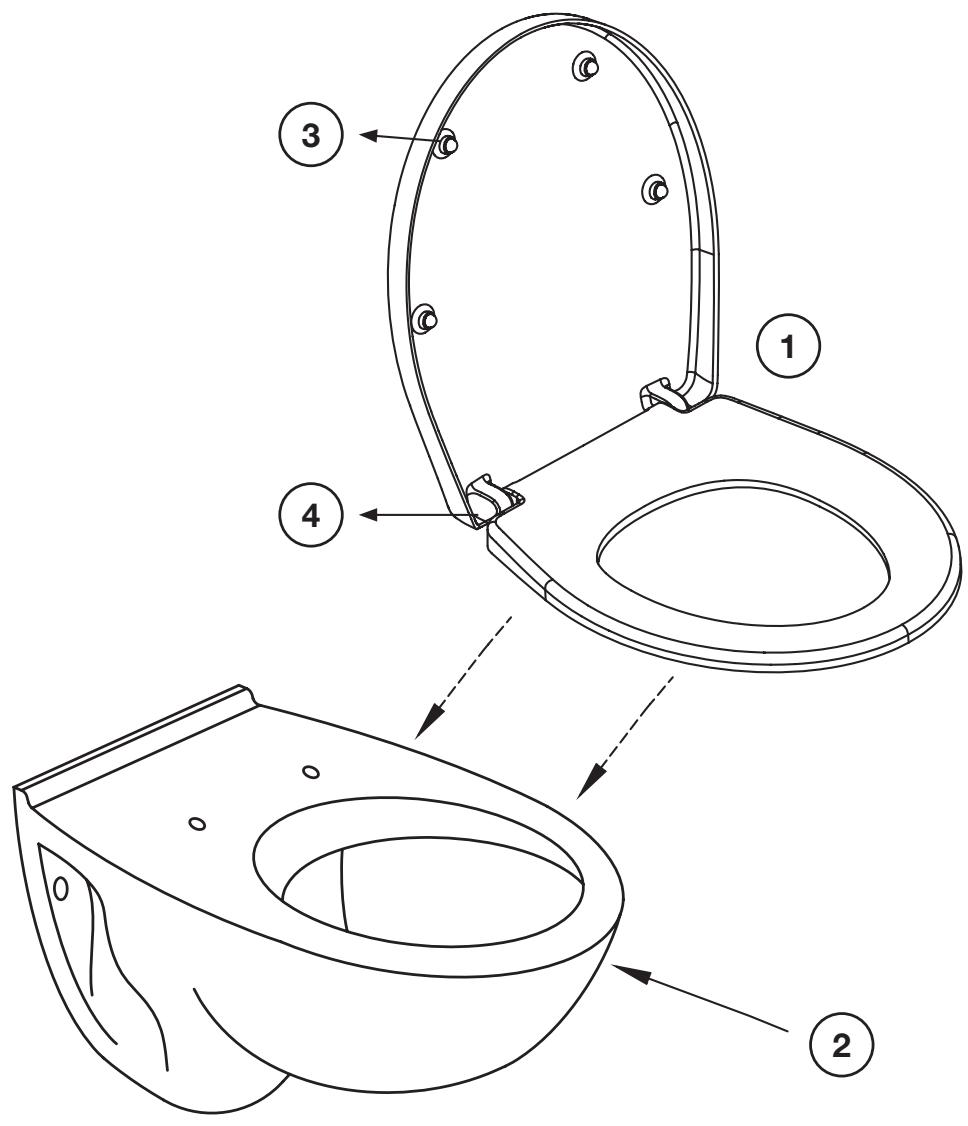 3
1
4
2