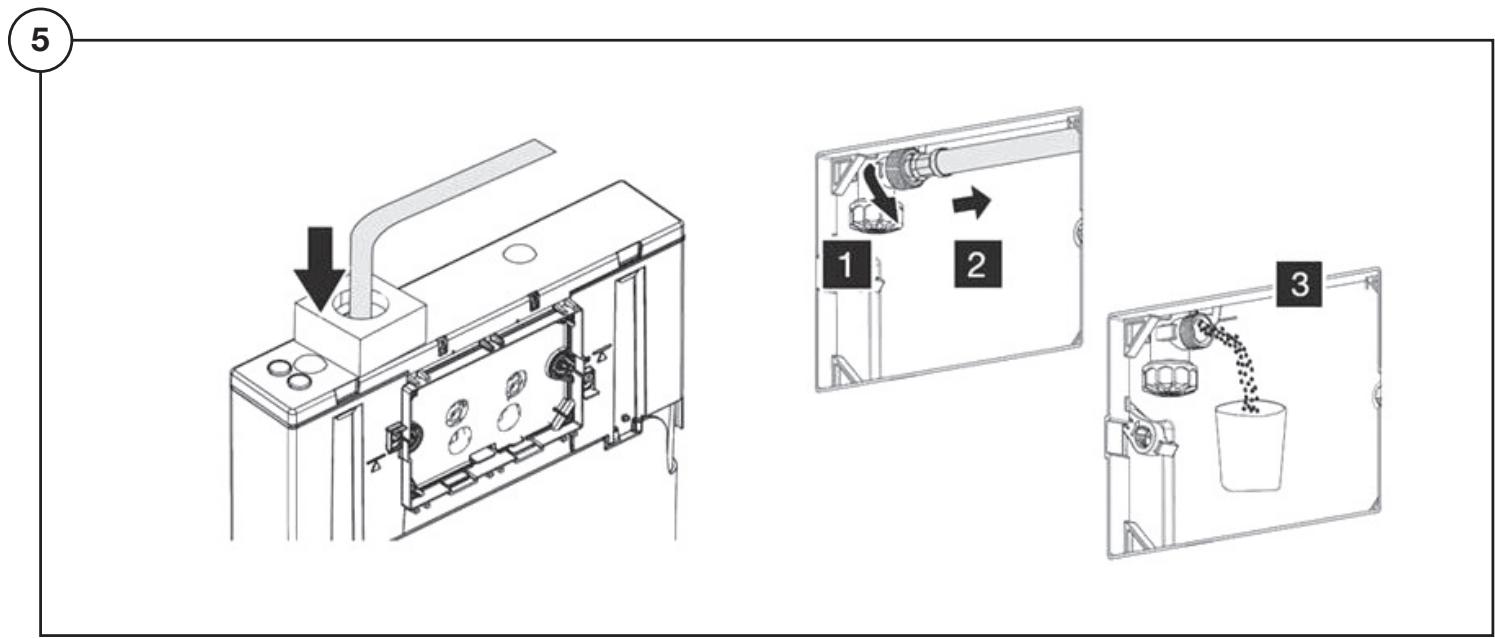 5

1

2

3