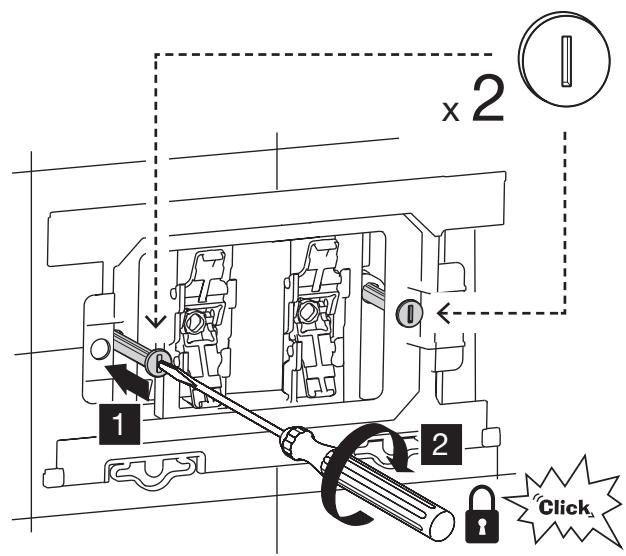 x 2

1

2

Click