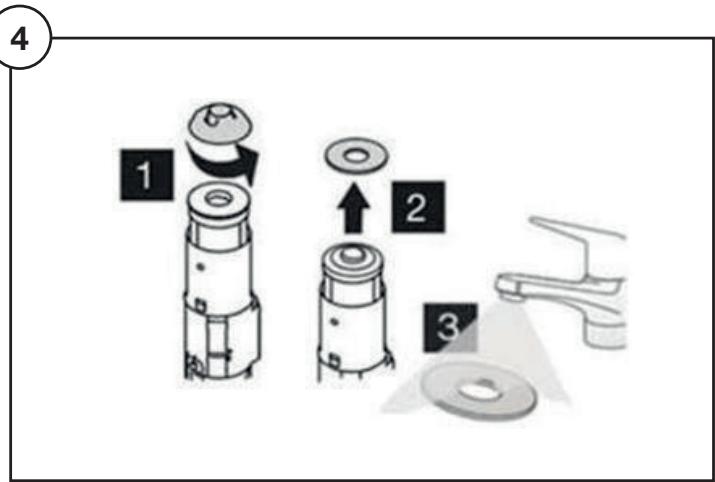 4

1

2

3