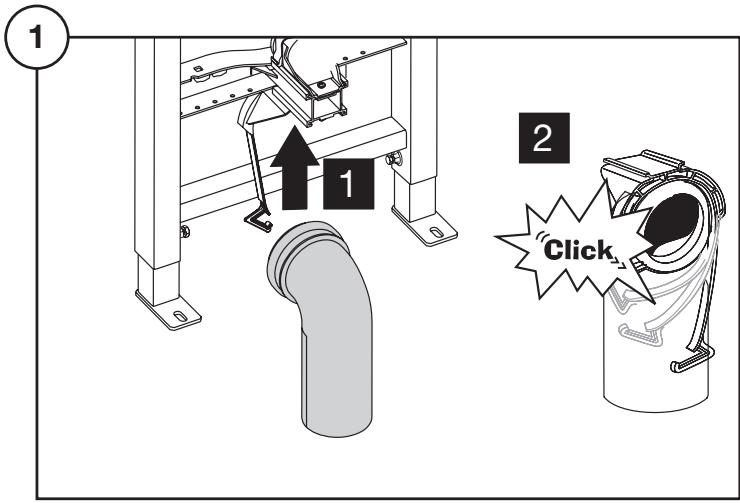 1

1

2

Click