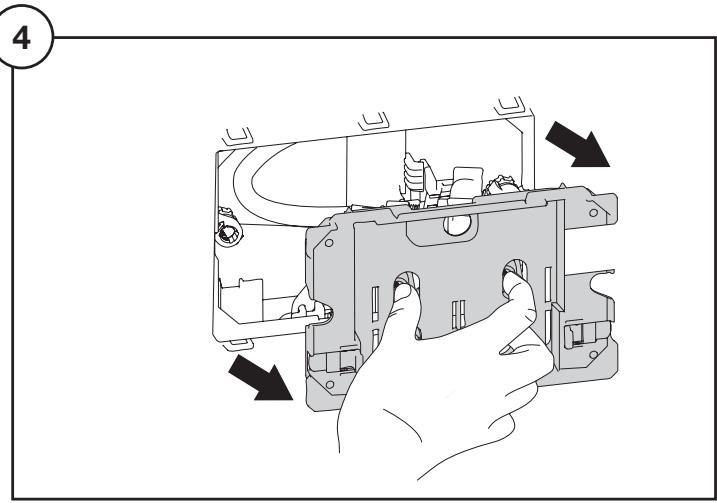 4