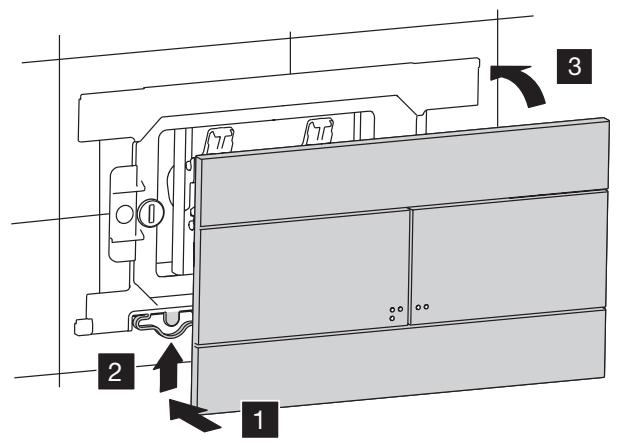 3
2
1