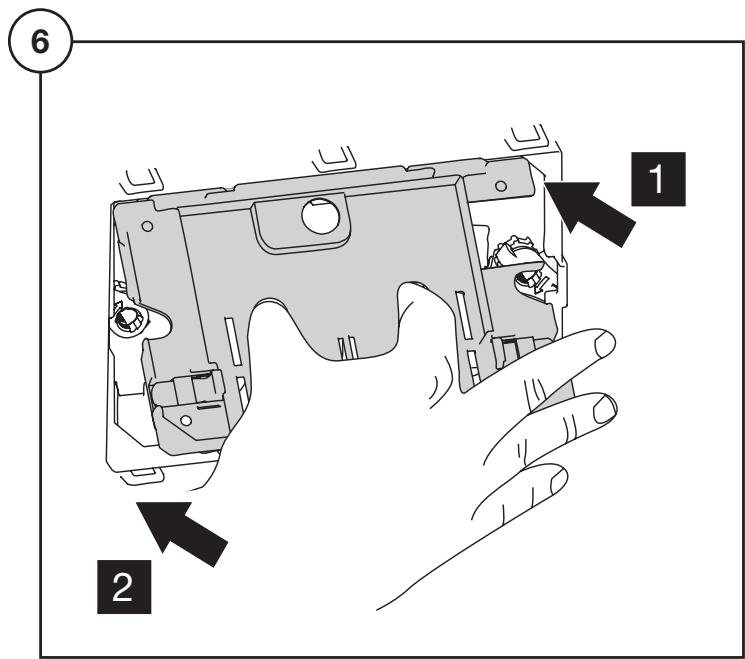 6

1

2