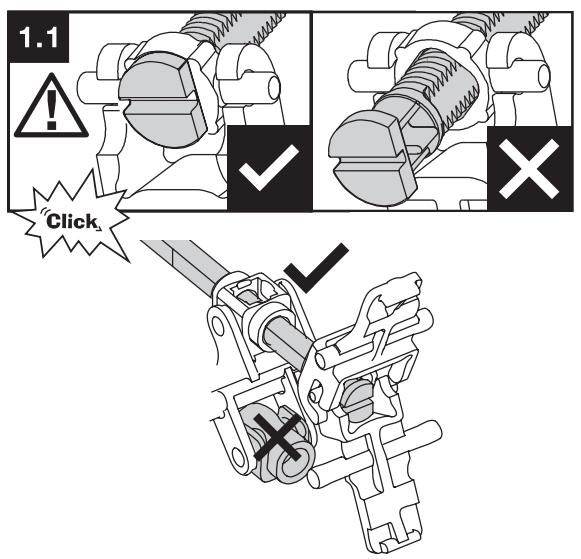 1.1

Click