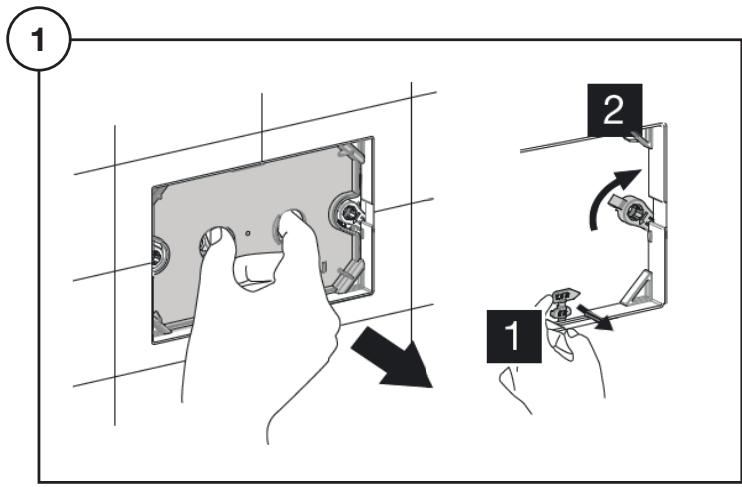 1

2

1