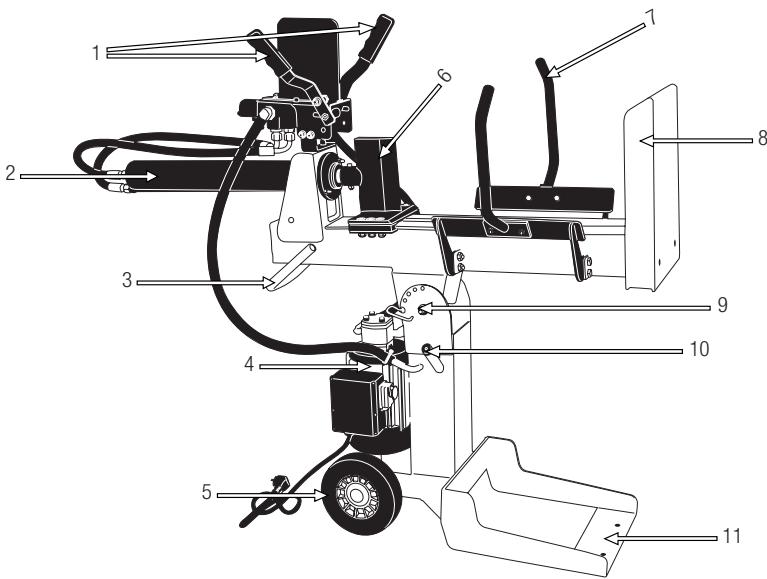 1
2
3
4
5
6
7
8
9
10
11