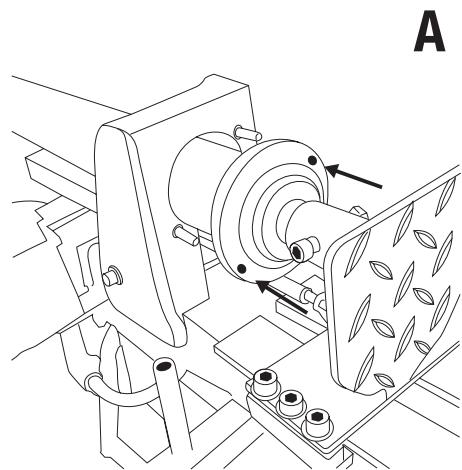 A