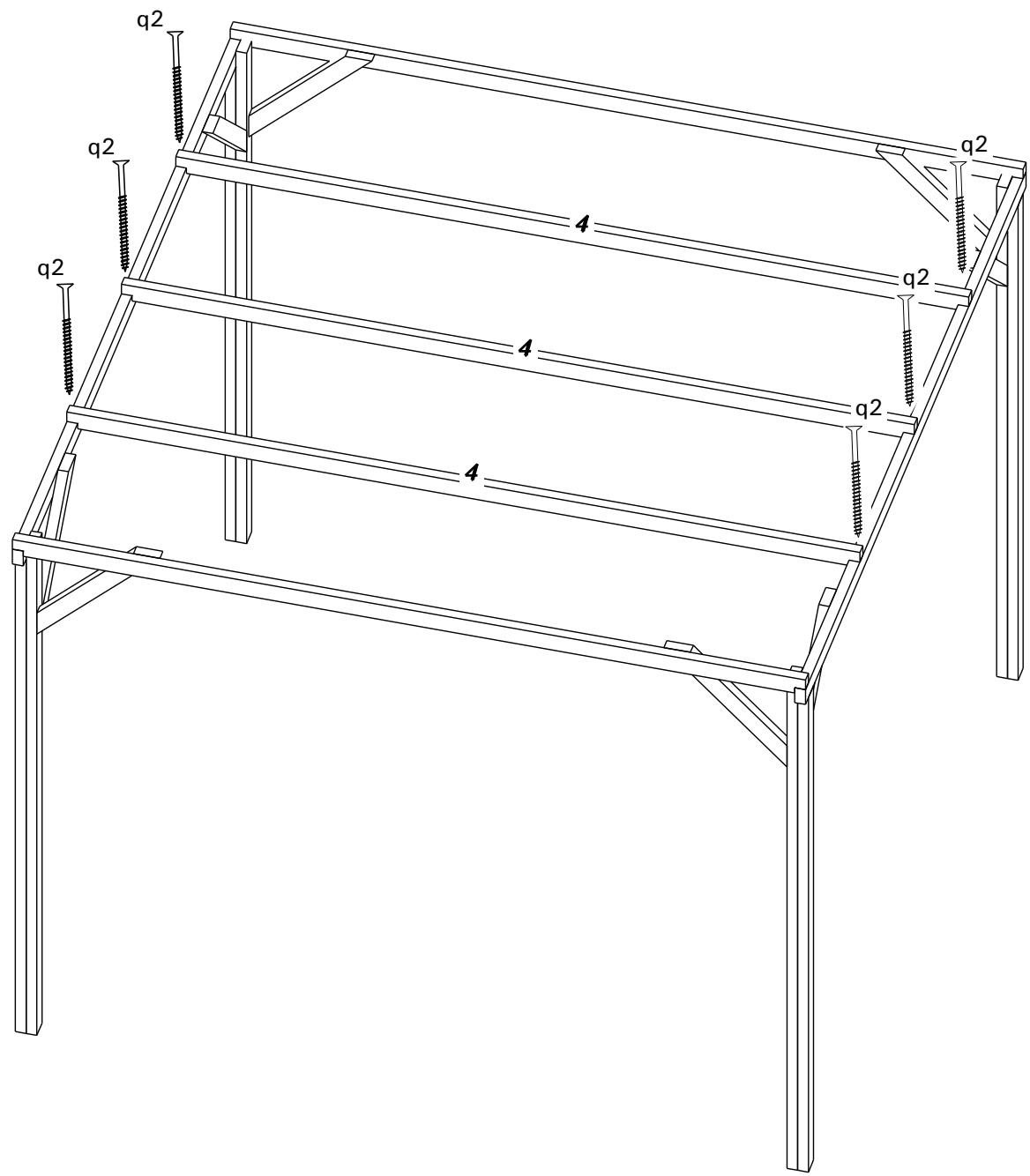 q2
q2
q2
q2
4
q2
4
q2
4