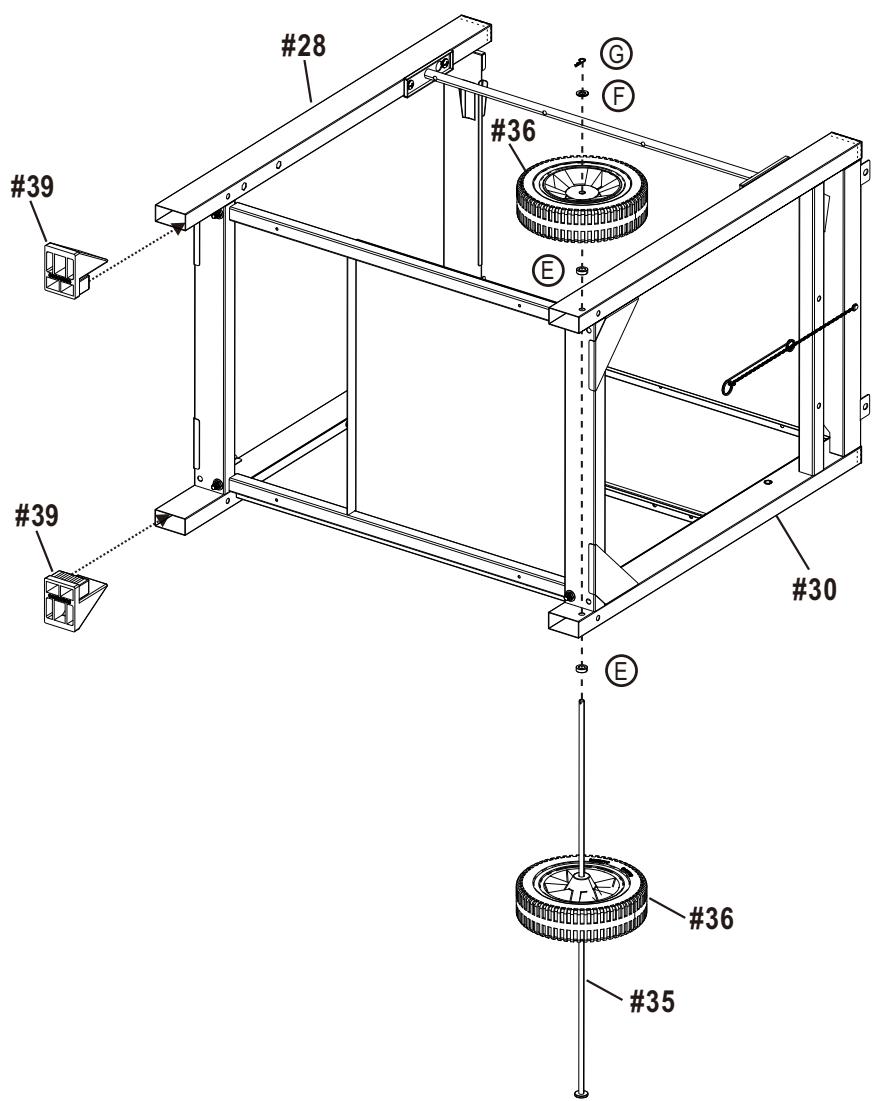 #28

G

F

#36

#39

E

#39

#30

E

#36

#35