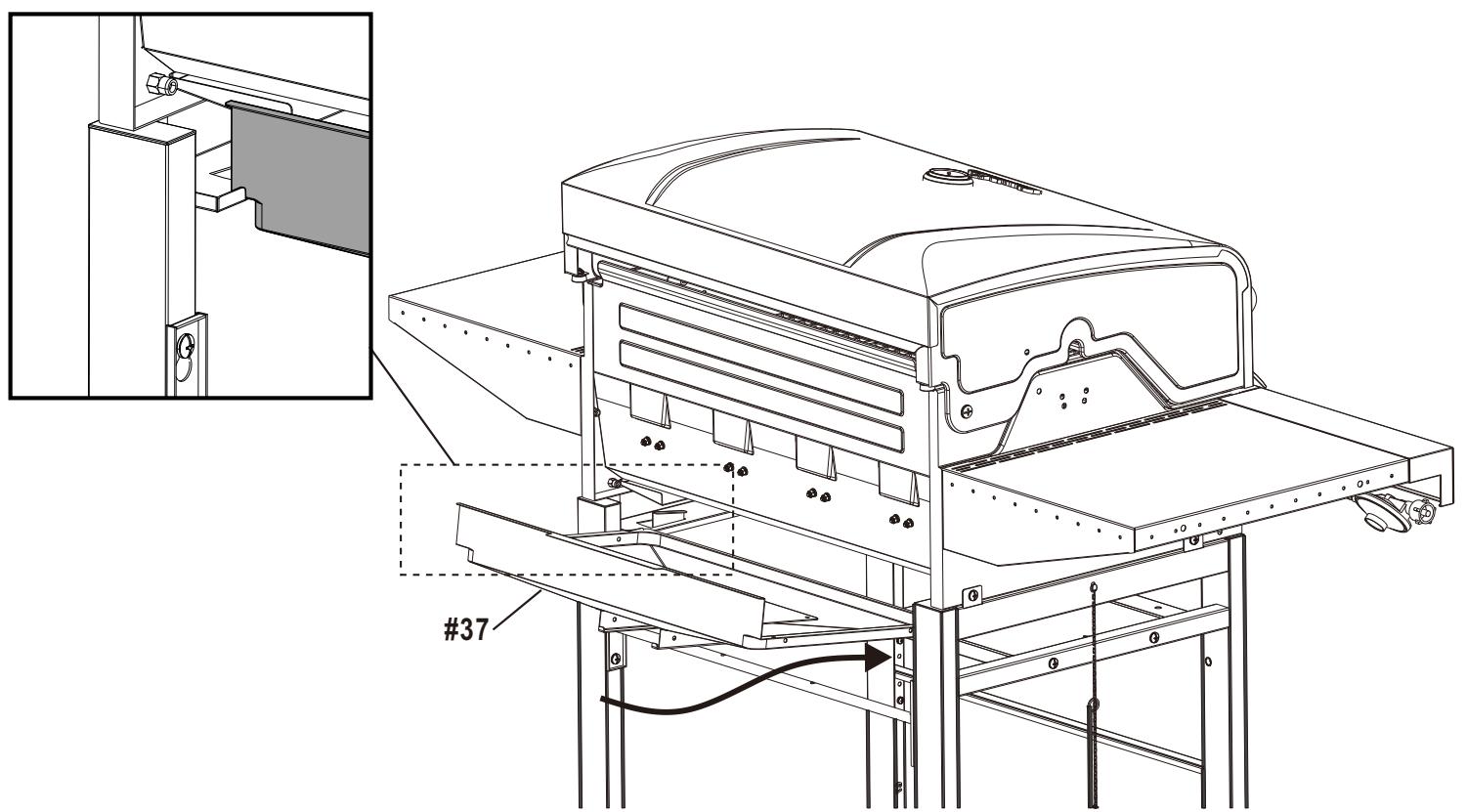 #37