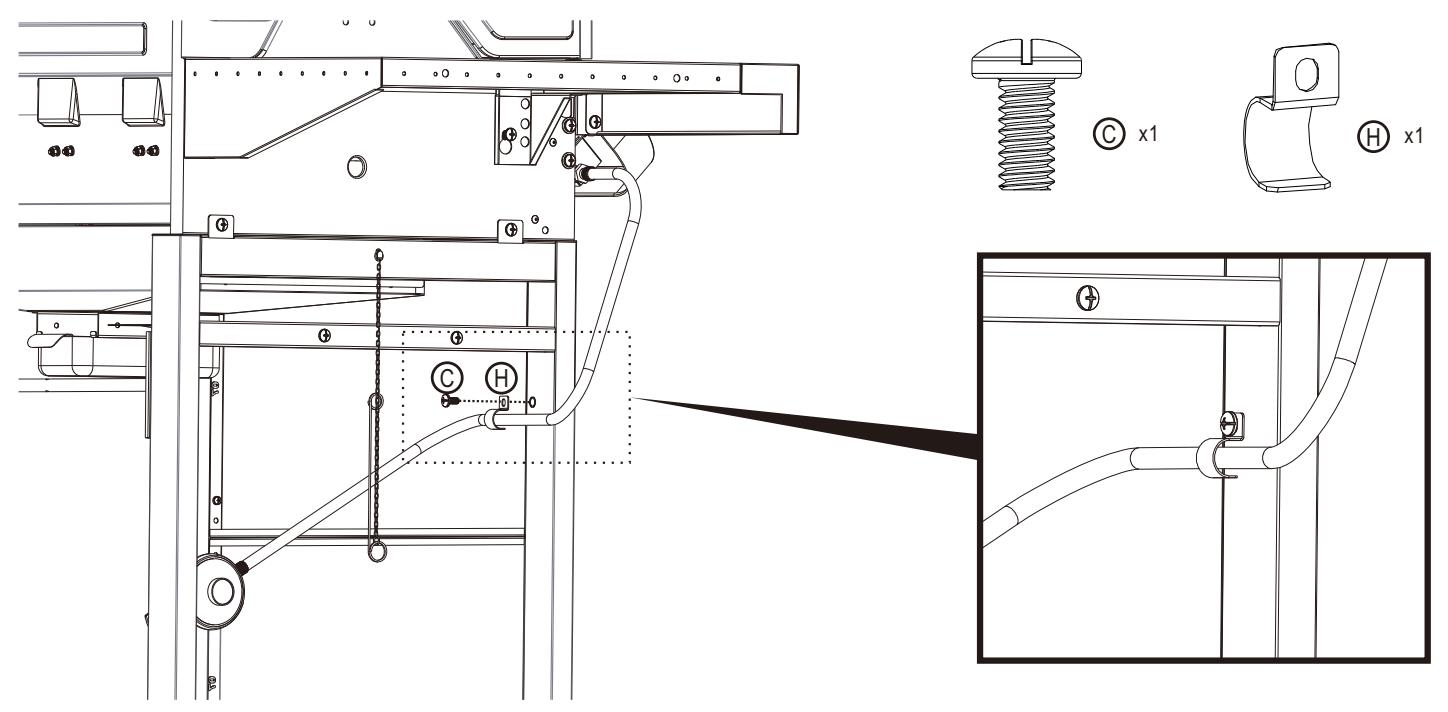 Ⓒ x1

Ⓗ x1

Ⓒ Ⓗ