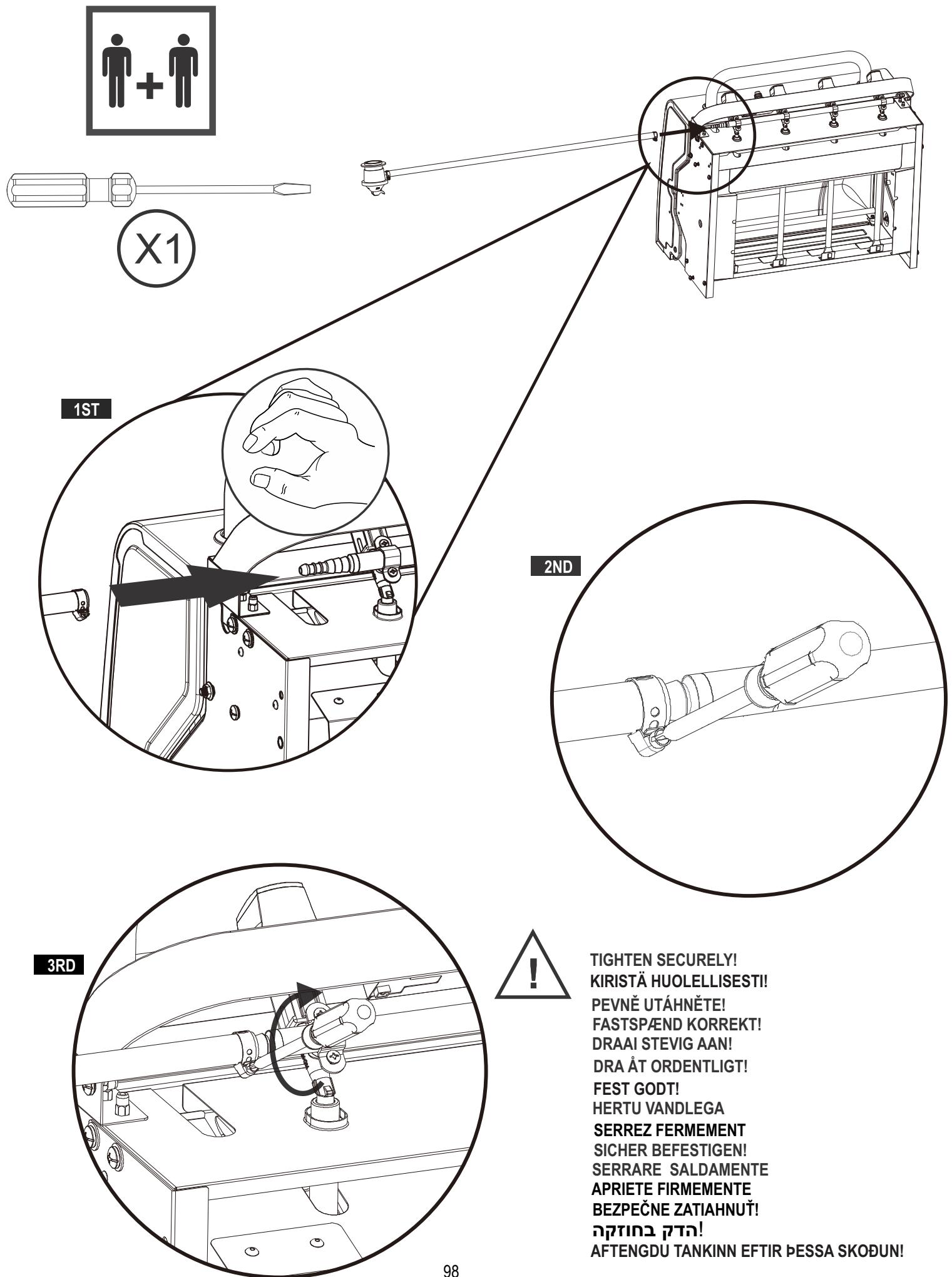 X1

1ST

2ND

3RD

TIGHTEN SECURELY!
KIRISTÄ HUOLELLISESTI!
PEVNĚ UTÁHNĚTE!
FASTSPÆND KORREKT!
DRAAI STEVIG AAN!
DRA ÅT ORDENTLIGT!
FEST GODT!
HERTU VANDLEGA
SERREZ FERMEMENT
SICHER BEFESTIGEN!
SERRARE SALDAMENTE
APRIETE FIRMEMENTE
BEZPEČNE ZATIAHNUŤ!
הדק בחוזקה!
AFTENGDU TANKINN EFTIR ÞESSA SKOÐUN!

98