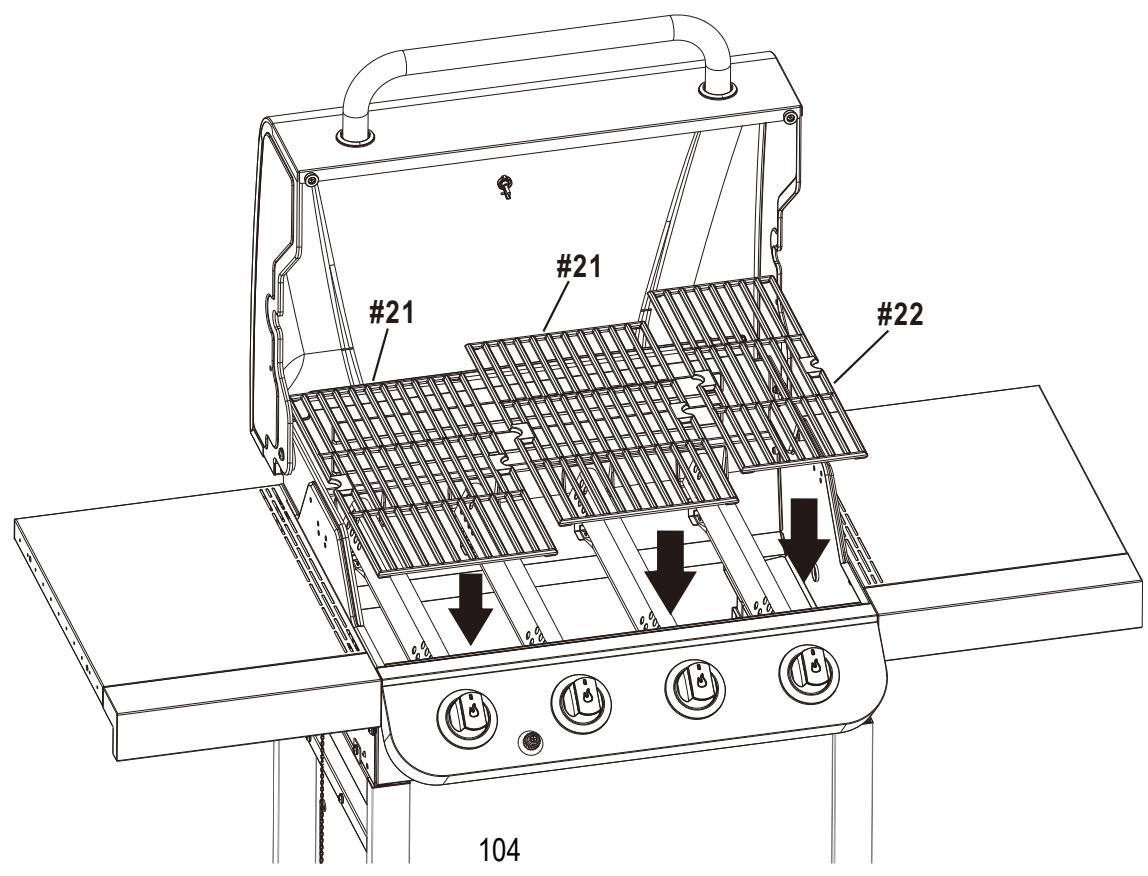 #21
#21
#22
104