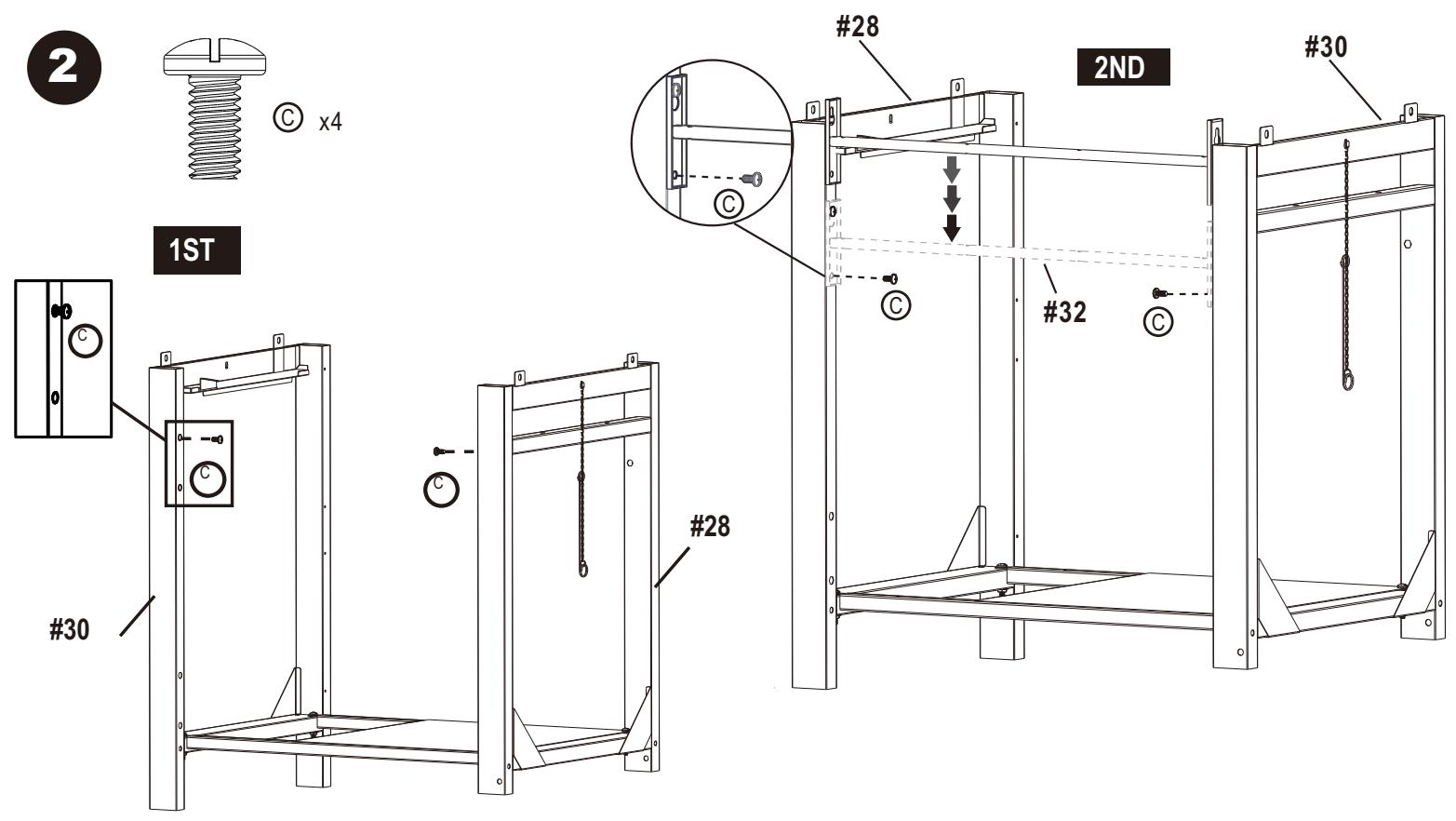 2

Ⓒ x4

1ST

C

C

C

#30

#28

#28

2ND

#30

Ⓒ

Ⓒ

#32

Ⓒ