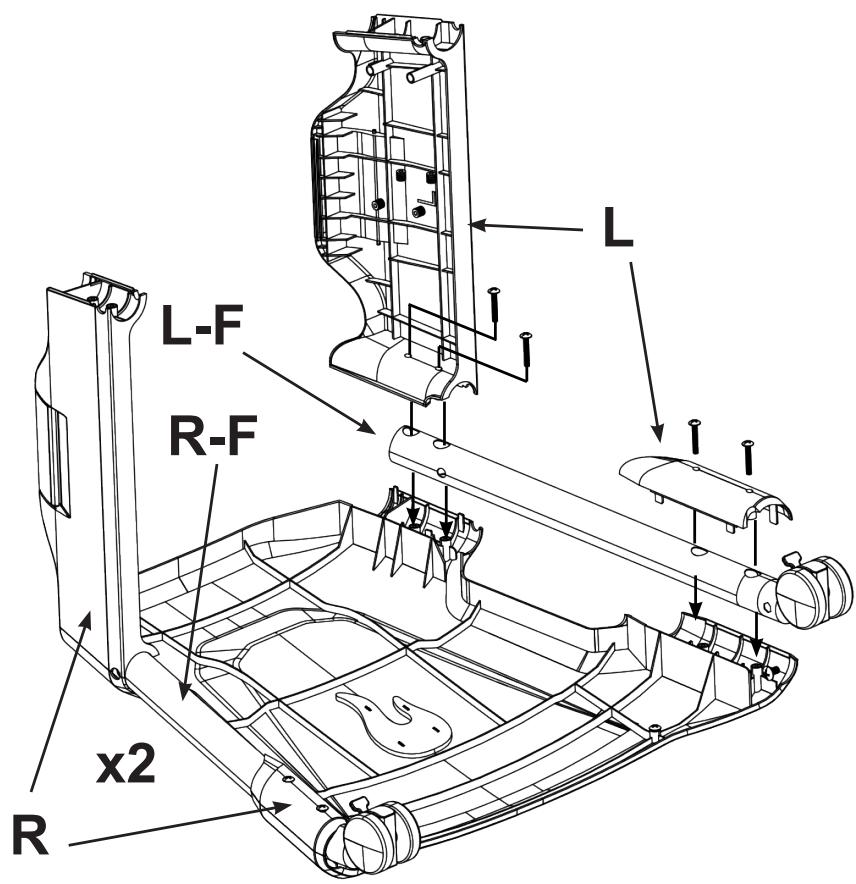 L
L-F
R-F
x2
R