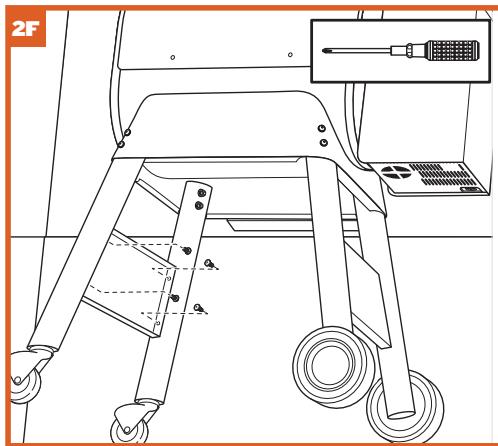 2F