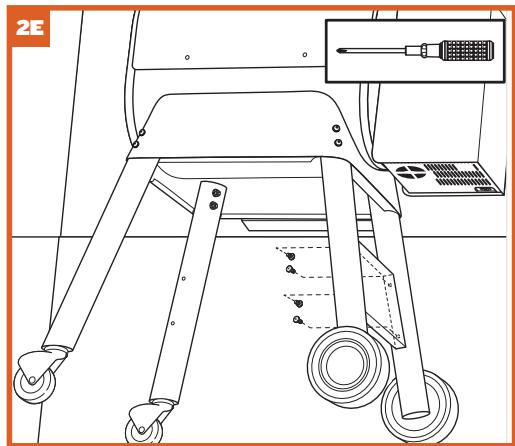 2E